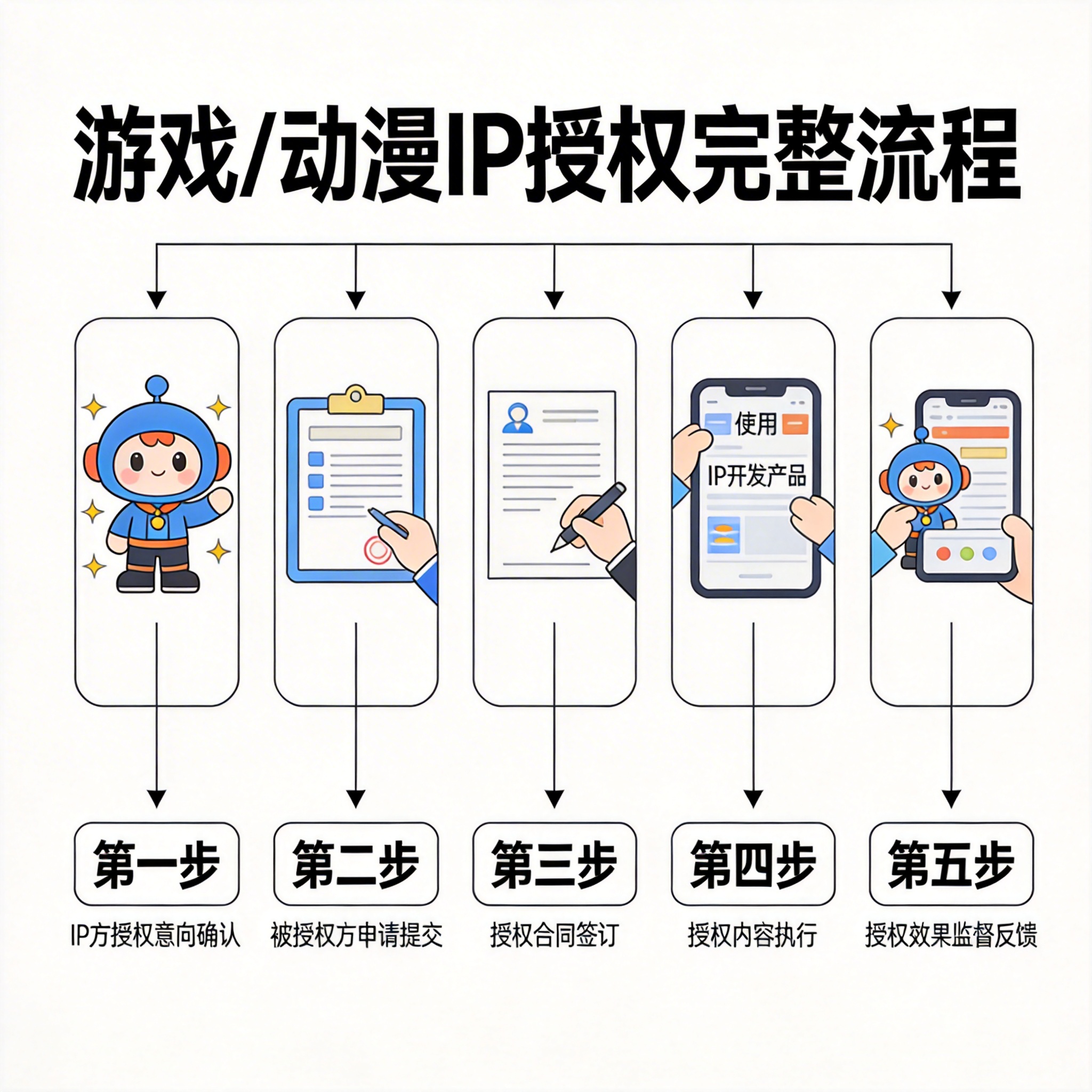 游戏/动漫IP授权完整流程

使用

IP开发产品

第一步

IP方授权意向确认

第二步

被授权方申请提交

第三步

授权合同签订

第四步

授权内容执行

第五步

授权效果监督反馈